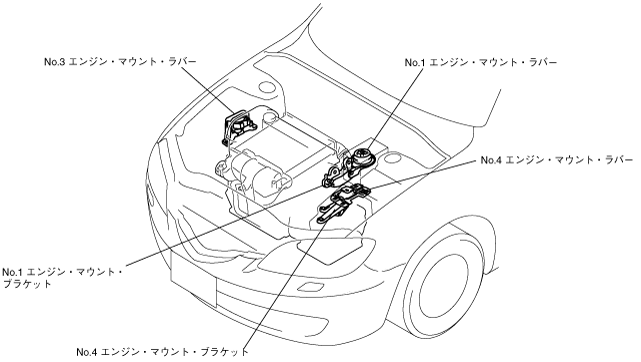 No.3 エンジン・マウント・ラバー

No.1 エンジン・マウント・ラバー

No.4 エンジン・マウント・ラバー

No.1 エンジン・マウント・ブラケット

No.4 エンジン・マウント・ブラケット