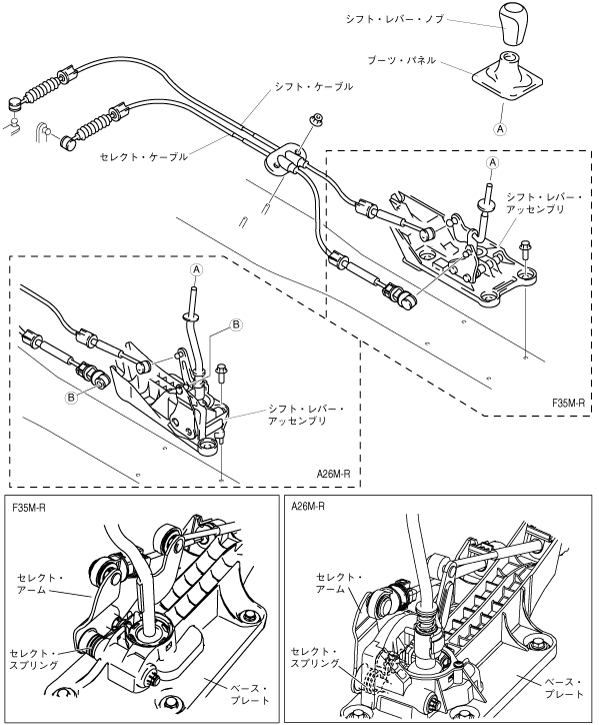 シフト・レバー・ノブ

ブーツ・パネル

A

シフト・ケーブル

セレクト・ケーブル

A

シフト・レバー・アッセンブリ

F35M-R

A

B

B

シフト・レバー・アッセンブリ

A26M-R

F35M-R

セレクト・アーム

セレクト・スプリング

ベース・プレート

A26M-R

セレクト・アーム

セレクト・スプリング

ベース・プレート