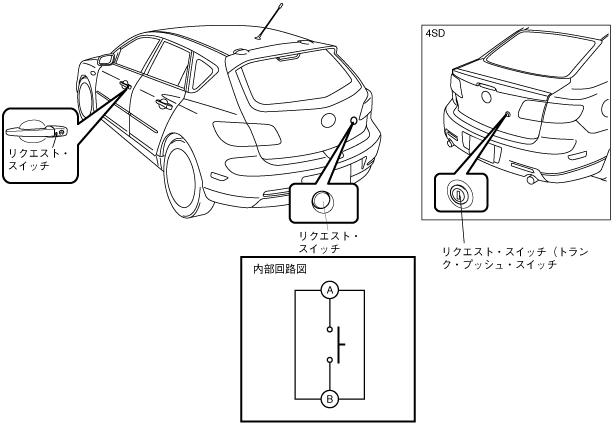 リクエスト・スイッチ

リクエスト・スイッチ

4SD

リクエスト・スイッチ（トランク・プッシュ・スイッチ

内部回路図

A

B