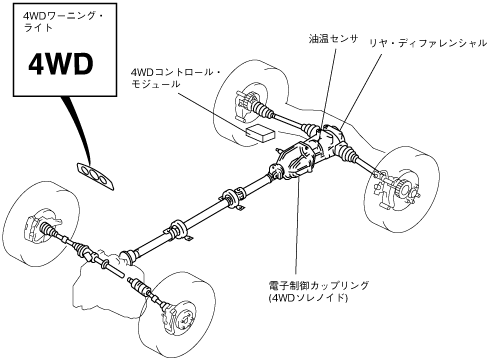 4WDワーニング・ライト

4WD

4WDコントロール・モジュール

油温センサ

リヤ・ディファレンシャル

電子制御カップリング
(4WDソレノイド)