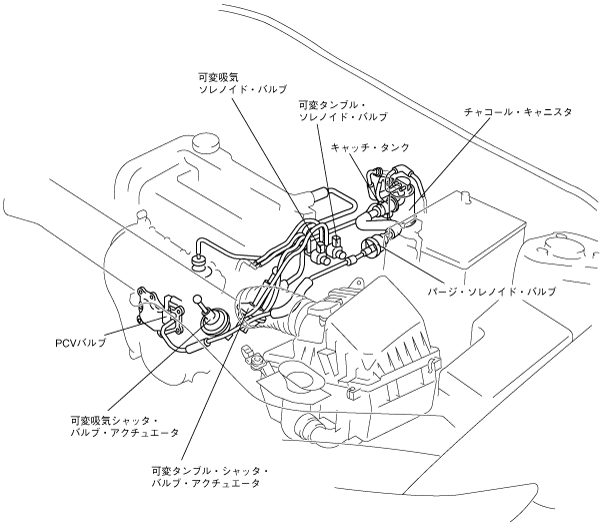 可変吸気
ソレノイド・バルブ

可変タンブル・
ソレノイド・バルブ

チャコール・キャニスタ

キャッチ・タンク

パージ・ソレノイド・バルブ

PCVバルブ

可変吸気シャッタ・
バルブ・アクチュエータ

可変タンブル・シャッタ・
バルブ・アクチュエータ