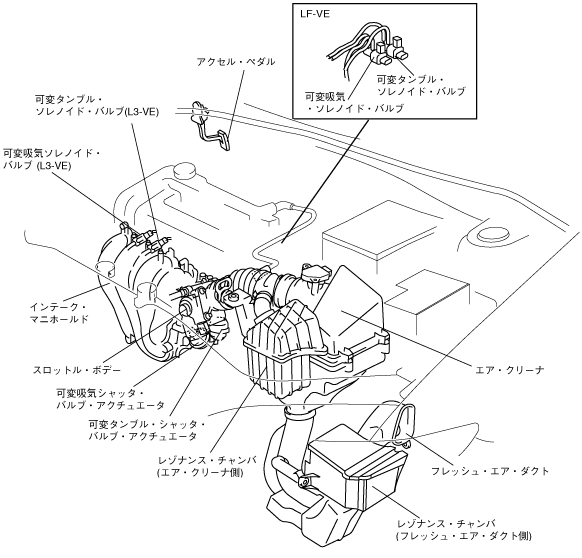 LF-VE

可変タンブル・ソレノイド・バルブ

可変吸気・ソレノイド・バルブ

アクセル・ペダル

可変タンブル・ソレノイド・バルブ(L3-VE)

可変吸気ソレノイド・バルブ (L3-VE)

インテーク・マニホールド

スロットル・ボデー

可変吸気シャッタ・バルブ・アクチュエータ

可変タンブル・シャッタ・バルブ・アクチュエータ

レゾナンス・チャンバ (エア・クリーナ側)

エア・クリーナ

フレッシュ・エア・ダクト

レゾナンス・チャンバ (フレッシュ・エア・ダクト側)