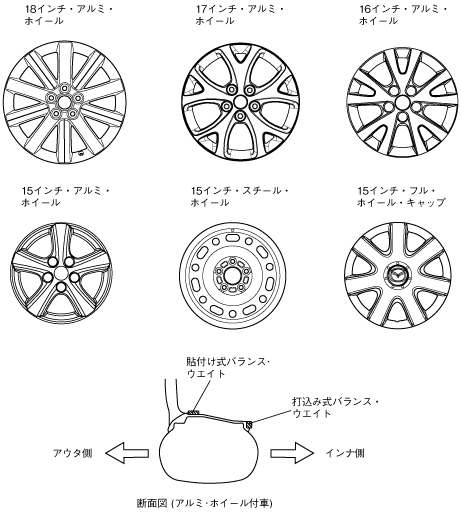 18インチ・アルミ・ホイール

17インチ・アルミ・ホイール

16インチ・アルミ・ホイール

15インチ・アルミ・ホイール

15インチ・スチール・ホイール

15インチ・フル・ホイール・キャップ

貼付け式バランス・ウエイト

打込み式バランス・ウエイト

アウタ側

インナ側

断面図 (アルミ・ホイール付車)