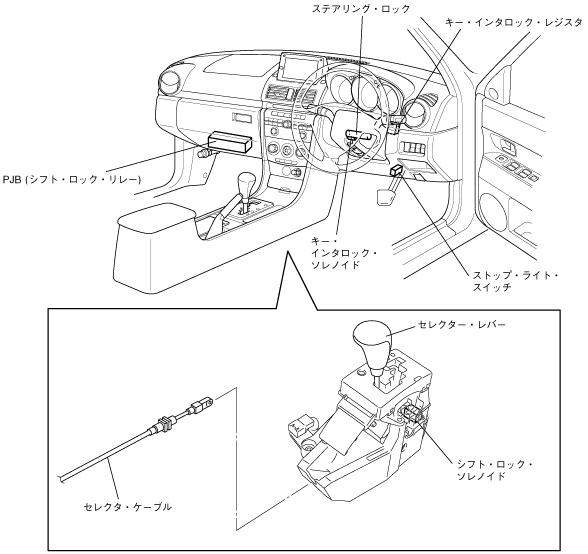 ステアリング・ロック

キー・インタロック・レジスタ

PJB (シフト・ロック・リレー)

キー・インタロック・ソレノイド

ストップ・ライト・スイッチ

セレクター・レバー

シフト・ロック・ソレノイド

セレクタ・ケーブル