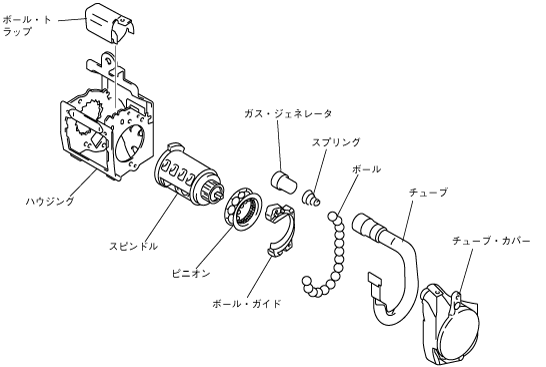 ボール・トラップ

ガス・ジェネレータ

スプリング

ボール

チューブ

チューブ・カバー

ハウジング

スピンドル

ピニオン

ボール・ガイド