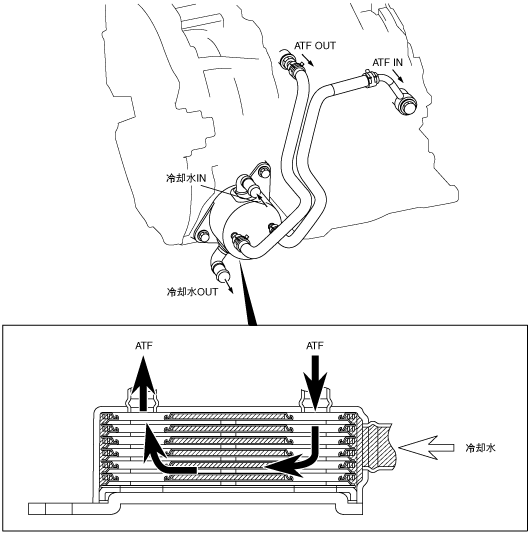 ATF OUT

ATF IN

冷却水IN

冷却水OUT

ATF

ATF

冷却水