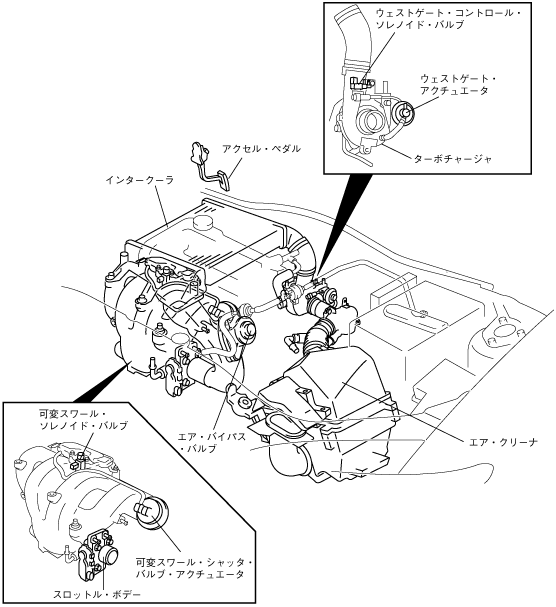 ウェストゲート・コントロール・ソレノイド・バルブ

ウェストゲート・アクチュエータ

ターボチャージャ

アクセル・ペダル

インタークーラ

可変スワール・ソレノイド・バルブ

エア・バイパス・バルブ

エア・クリーナ

可変スワール・シャッタ・バルブ・アクチュエータ

スロットル・ボデー