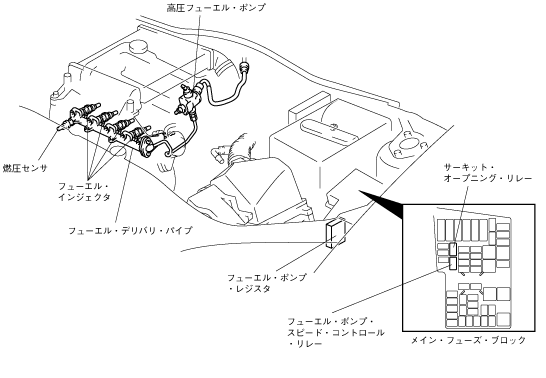 高圧フューエル・ポンプ

燃圧センサ

フューエル・インジェクタ

フューエル・デリバリ・パイプ

サーキット・オープニング・リレー

フューエル・ポンプ・レジスタ

フューエル・ポンプ・スピード・コントロール・リレー

メイン・フューズ・ブロック