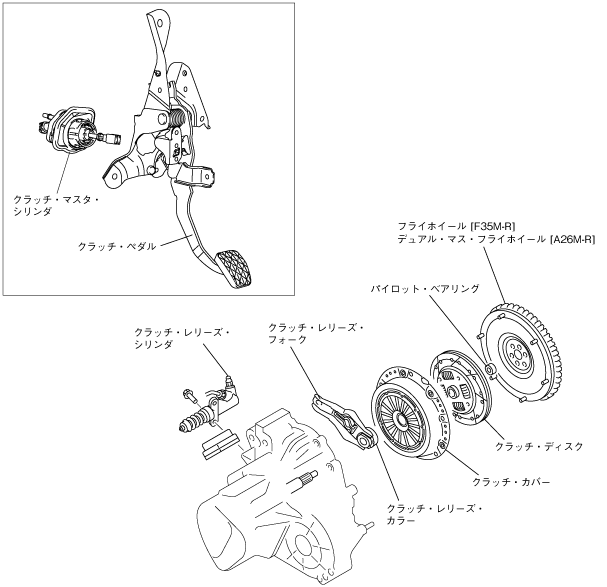 クラッチ・マスタ・シリンダ

クラッチ・ペダル

フライホイール [F35M-R]
デュアル・マス・フライホイール [A26M-R]

パイロット・ベアリング

クラッチ・レリーズ・シリンダ

クラッチ・レリーズ・フォーク

クラッチ・ディスク

クラッチ・カバー

クラッチ・レリーズ・カラー