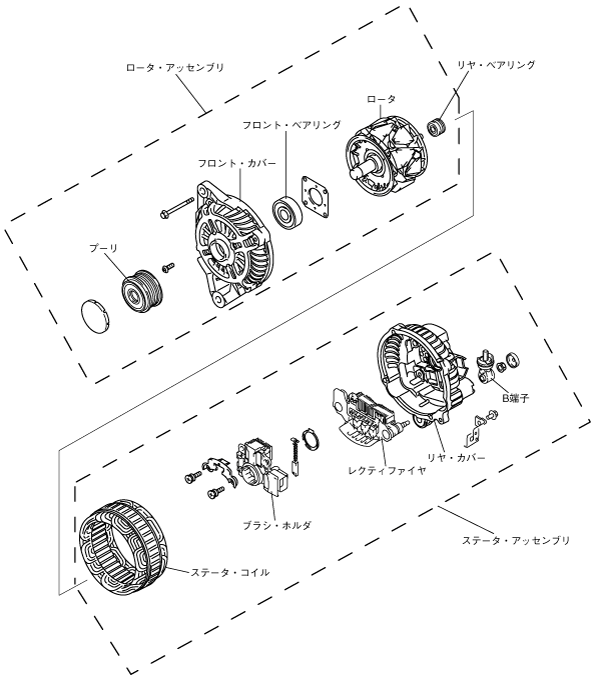 ロータ・アッセンブリ

リヤ・ベアリング

ロータ

フロント・ベアリング

フロント・カバー

プーリ

B端子

リヤ・カバー

レクティファイヤ

ブラシ・ホルダ

ステータ・アッセンブリ

ステータ・コイル