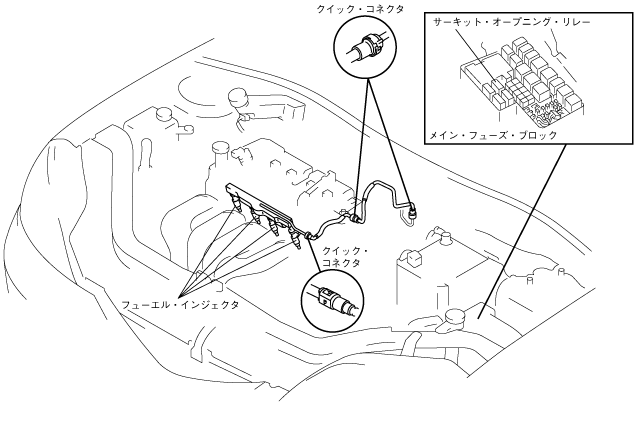 クイック・コネクタ

サーキット・オープニング・リレー

メイン・フューズ・ブロック

クイック・コネクタ

フューエル・インジェクタ