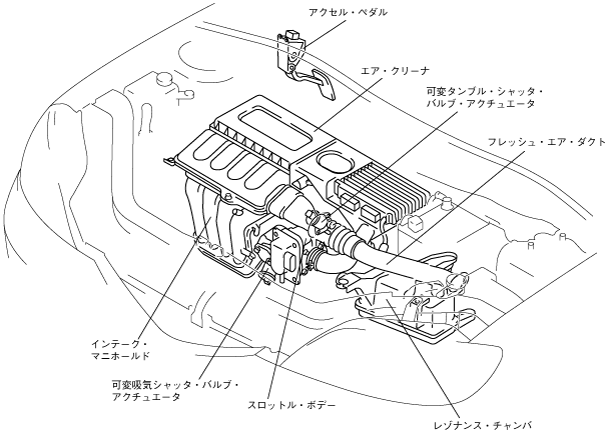 アクセル・ペダル

エア・クリーナ

可変タンブル・シャッタ・バルブ・アクチュエータ

フレッシュ・エア・ダクト

インテーク・マニホールド

可変吸気シャッタ・バルブ・アクチュエータ

スロットル・ボデー

レゾナンス・チャンバ