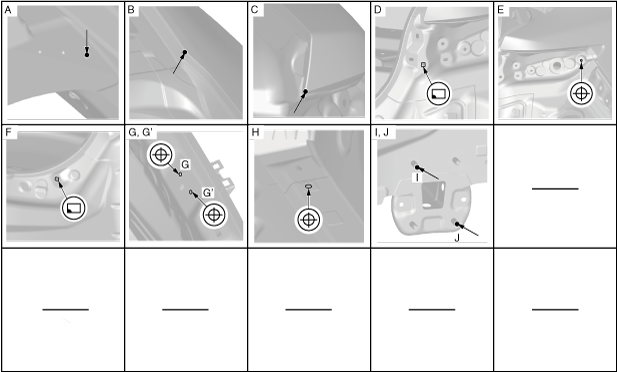 A

B

C

D

E

F

G, G'
G
G'

H

I, J
I
J