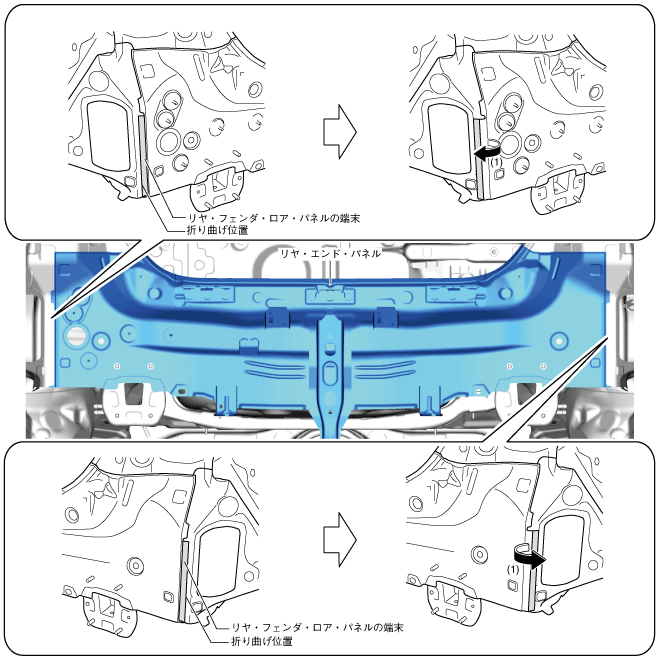 リヤ・フェンダ・ロア・パネルの端末
折り曲げ位置

(1)

リヤ・エンド・パネル

リヤ・フェンダ・ロア・パネルの端末
折り曲げ位置

(1)