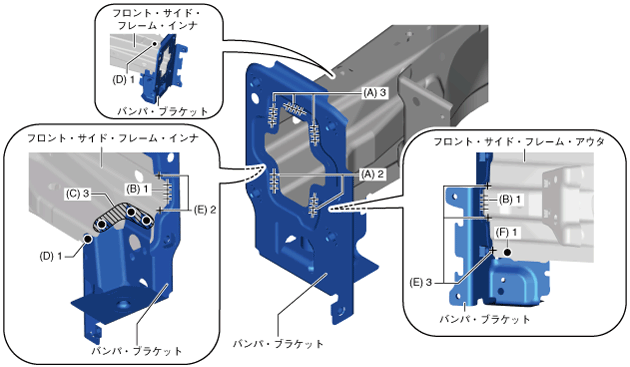 フロント・サイド・フレーム・インナ
(D) 1
バンパ・ブラケット

(A) 3

フロント・サイド・フレーム・インナ
(B) 1
(C) 3
(E) 2
(D) 1
バンパ・ブラケット

(A) 2

バンパ・ブラケット

フロント・サイド・フレーム・アウタ
(B) 1
(F) 1
(E) 3
バンパ・ブラケット