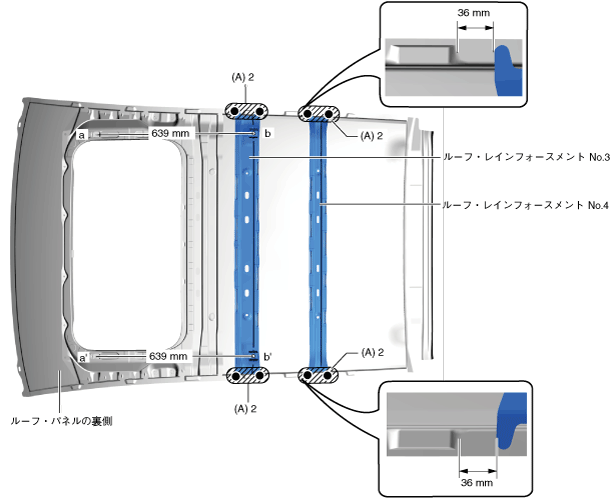 36 mm

(A) 2

(A) 2

a

639 mm

b

ルーフ・レインフォースメント No.3

ルーフ・レインフォースメント No.4

a'

639 mm

b'

(A) 2

(A) 2

ルーフ・パネルの裏側

36 mm