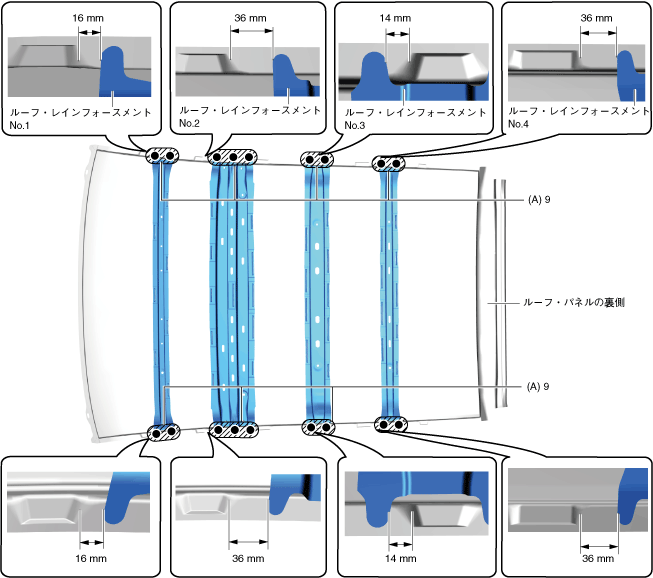 16 mm

ルーフ・レインフォースメント No.1

36 mm

ルーフ・レインフォースメント No.2

14 mm

ルーフ・レインフォースメント No.3

36 mm

ルーフ・レインフォースメント No.4

(A) 9

ルーフ・パネルの裏側

(A) 9

16 mm

36 mm

14 mm

36 mm