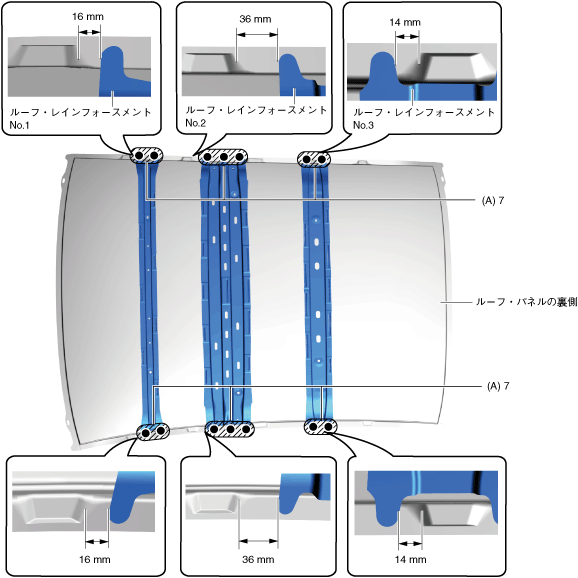 16 mm

ルーフ・レインフォースメント No.1

36 mm

ルーフ・レインフォースメント No.2

14 mm

ルーフ・レインフォースメント No.3

(A) 7

ルーフ・パネルの裏側

(A) 7

16 mm

36 mm

14 mm