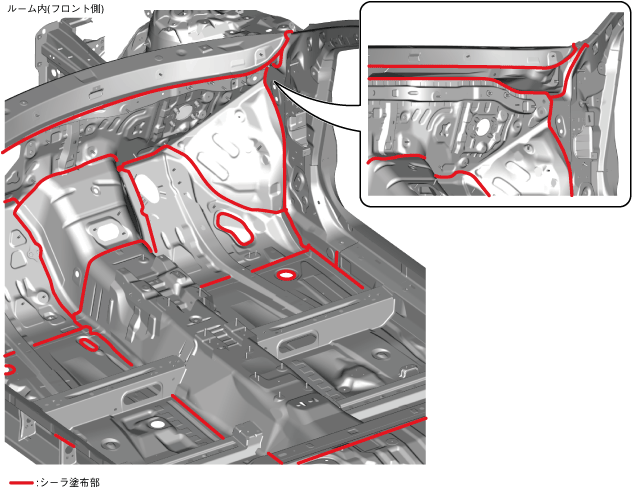 ルーム内(フロント側)

:シーラ塗布部