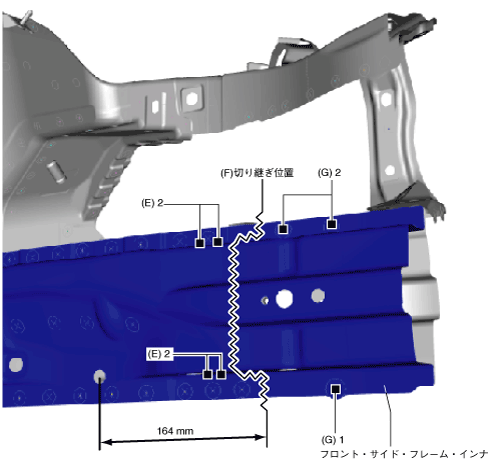 (F)切り継ぎ位置

(G) 2

(E) 2

(E) 2

164 mm

(G) 1

フロント・サイド・フレーム・インナ