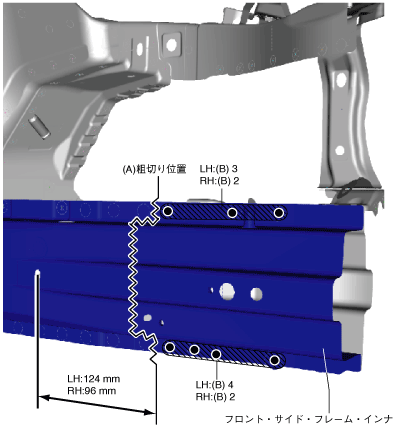 (A)粗切り位置

LH:(B) 3
RH:(B) 2

LH:124 mm
RH:96 mm

LH:(B) 4
RH:(B) 2

フロント・サイド・フレーム・インナ