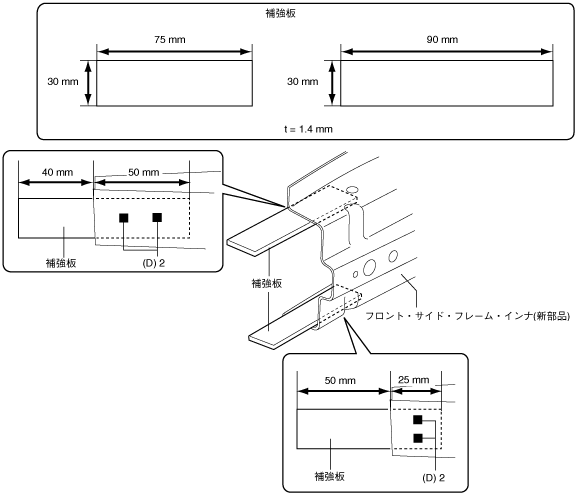 補強板

75 mm

30 mm

90 mm

30 mm

t = 1.4 mm

40 mm

50 mm

補強板

(D) 2

補強板

フロント・サイド・フレーム・インナ(新部品)

50 mm

25 mm

補強板

(D) 2