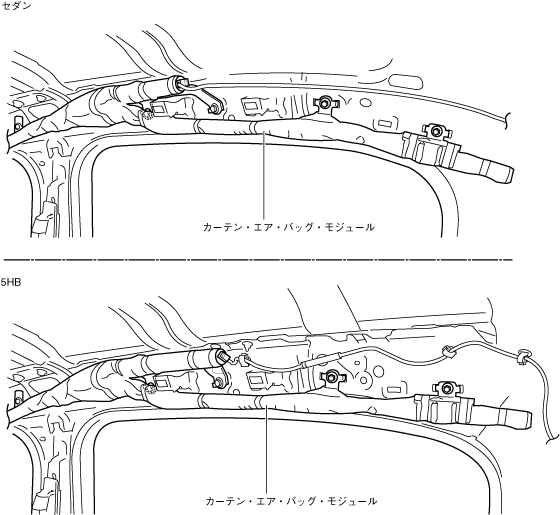 セダン

カーテン・エア・バッグ・モジュール

5HB

カーテン・エア・バッグ・モジュール