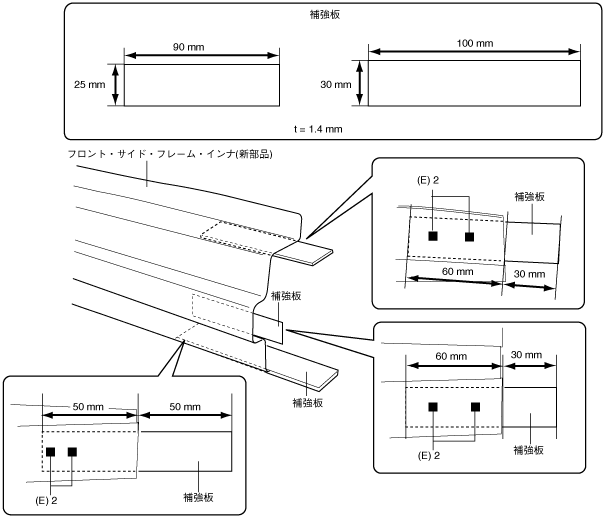 補強板

90 mm

25 mm

100 mm

30 mm

t = 1.4 mm

フロント・サイド・フレーム・インナ(新部品)

(E) 2

補強板

60 mm

30 mm

補強板

補強板

60 mm

30 mm

(E) 2

補強板

50 mm

50 mm

(E) 2

補強板