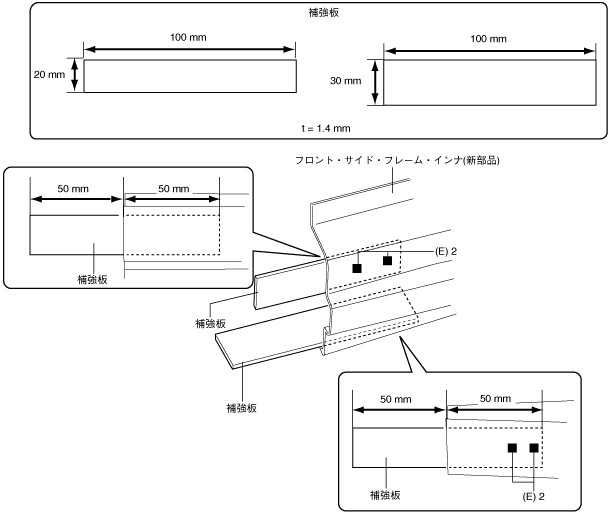 補強板

100 mm

20 mm

100 mm

30 mm

t = 1.4 mm

フロント・サイド・フレーム・インナ(新部品)

50 mm

50 mm

補強板

(E) 2

補強板

補強板

50 mm

50 mm

補強板

(E) 2