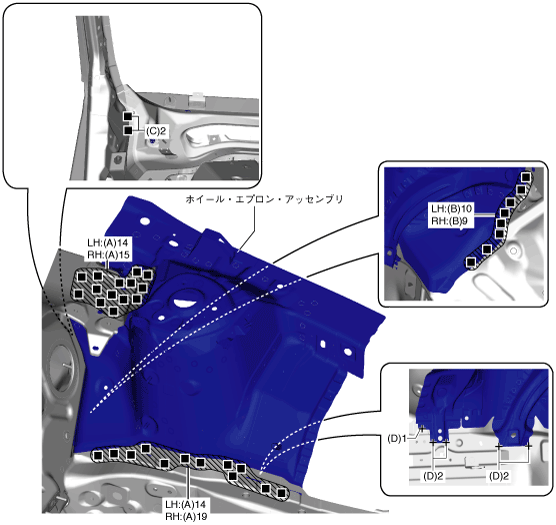 (C)2

ホイール・エプロン・アッセンブリ

LH:(A)14
RH:(A)15

LH:(B)10
RH:(B)9

(D)1

(D)2

(D)2

LH:(A)14
RH:(A)19