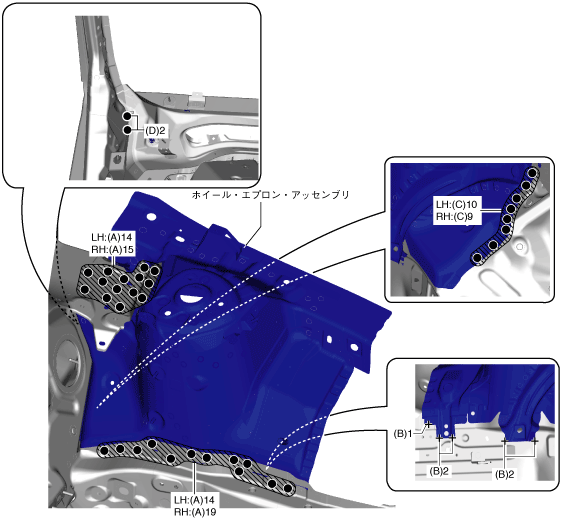 (D)2

ホイール・エプロン・アッセンブリ

LH:(A)14
RH:(A)15

LH:(C)10
RH:(C)9

(B)1

(B)2

(B)2

LH:(A)14
RH:(A)19