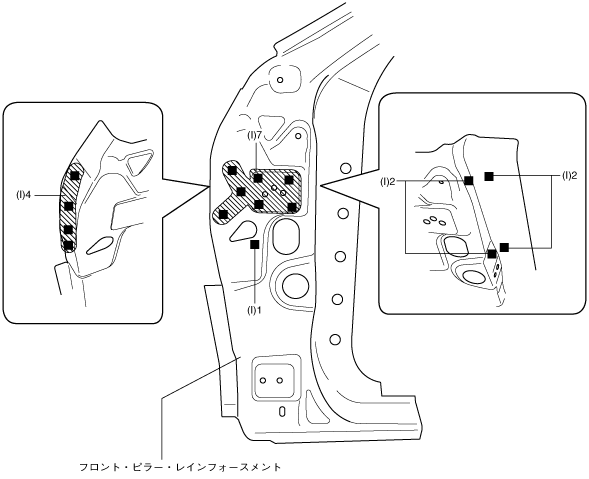 (I)4

(I)7

(I)1

(I)2

(I)2

フロント・ピラー・レインフォースメント