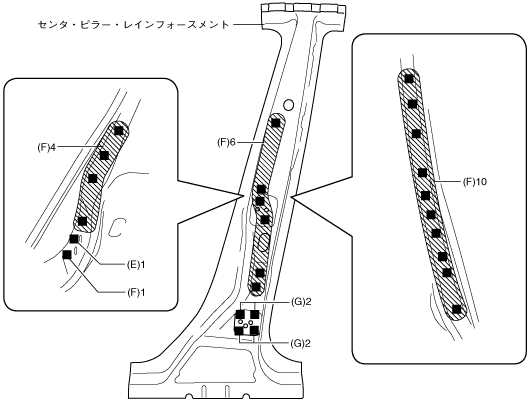 センタ・ピラー・レインフォースメント

(F)4

(E)1

(F)1

(F)6

(G)2

(G)2

(F)10