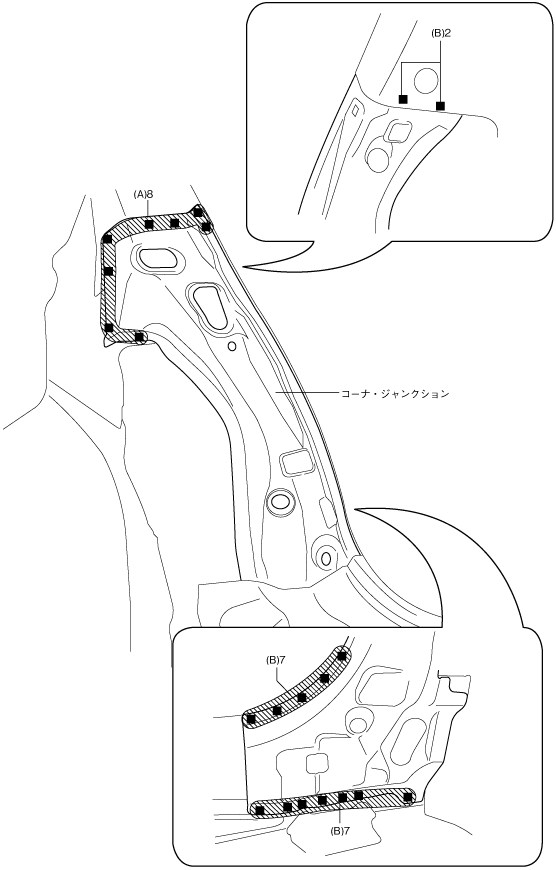 (B)2

(A)8

コーナ・ジャンクション

(B)7

(B)7