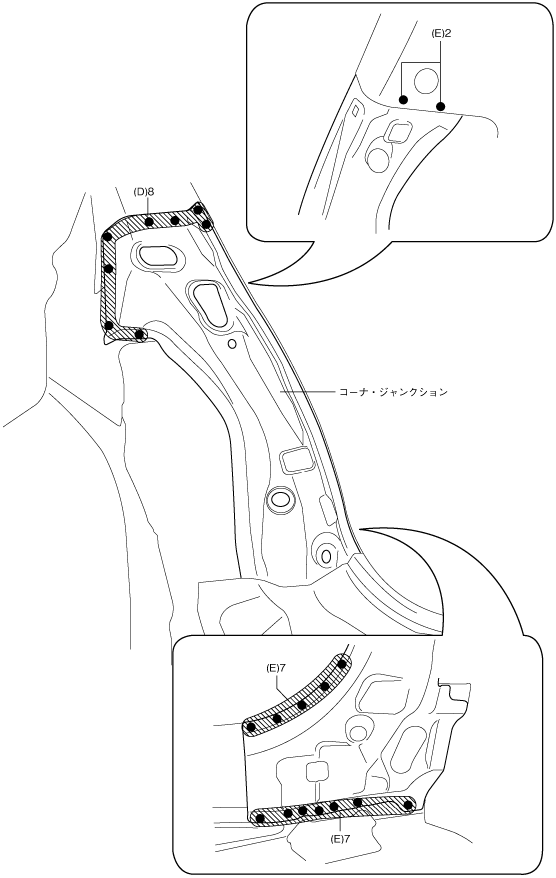 (E)2

(D)8

コーナ・ジャンクション

(E)7

(E)7