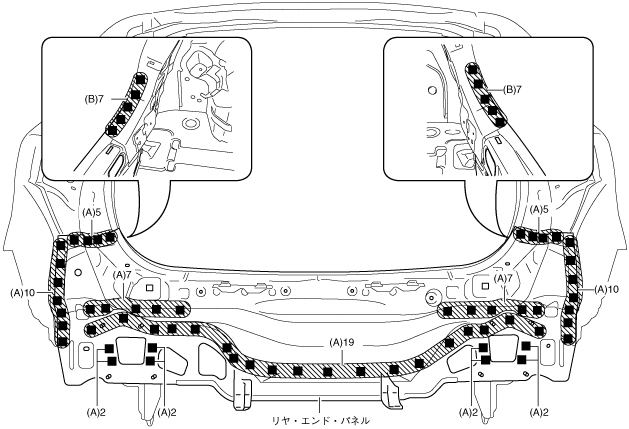 (B)7
(B)7
(A)5
(A)5
(A)10
(A)7
(A)7
(A)10
(A)19
(A)2
(A)2
(A)2
(A)2
リヤ・エンド・パネル