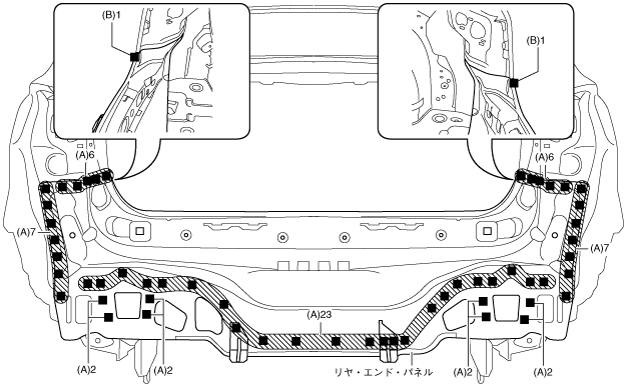 (B)1
(B)1
(A)6
(A)6
(A)7
(A)7
(A)23
(A)2
(A)2
リヤ・エンド・パネル
(A)2
(A)2