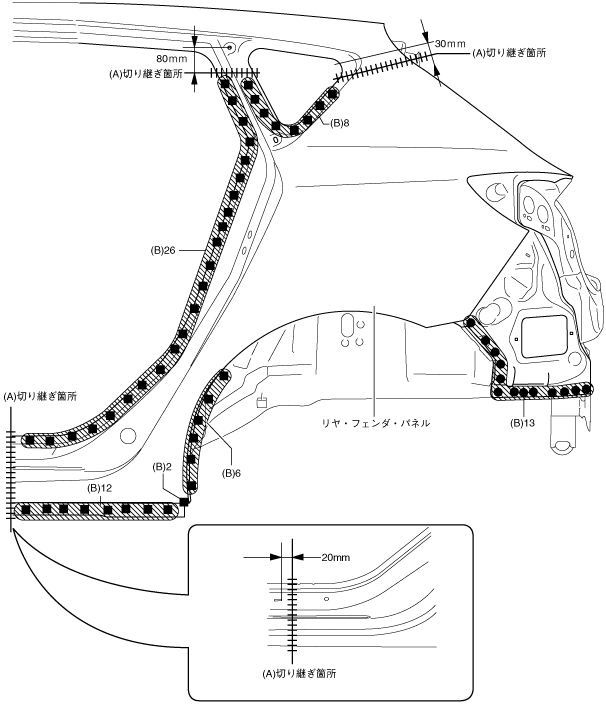 80mm
(A)切り継ぎ箇所
30mm
(A)切り継ぎ箇所
(B)8
(B)26
(A)切り継ぎ箇所
リヤ・フェンダ・パネル
(B)13
(B)2
(B)6
(B)12
20mm
(A)切り継ぎ箇所