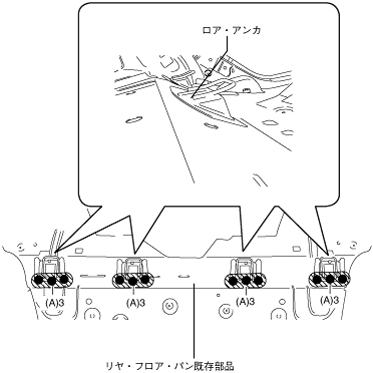 ロア・アンカ

(A)3

(A)3

(A)3

(A)3

リヤ・フロア・パン既存部品