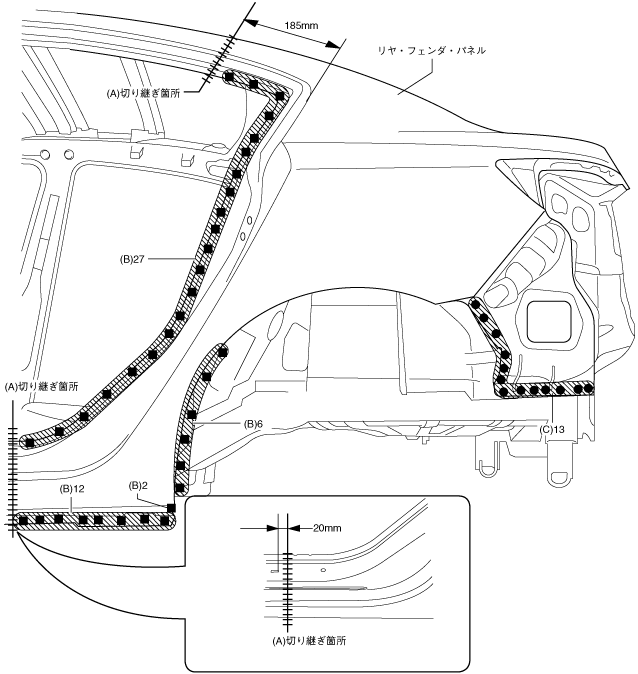 185mm

リヤ・フェンダ・パネル

(A)切り継ぎ箇所

(B)27

(A)切り継ぎ箇所

(B)6

(C)13

(B)12

(B)2

20mm

(A)切り継ぎ箇所