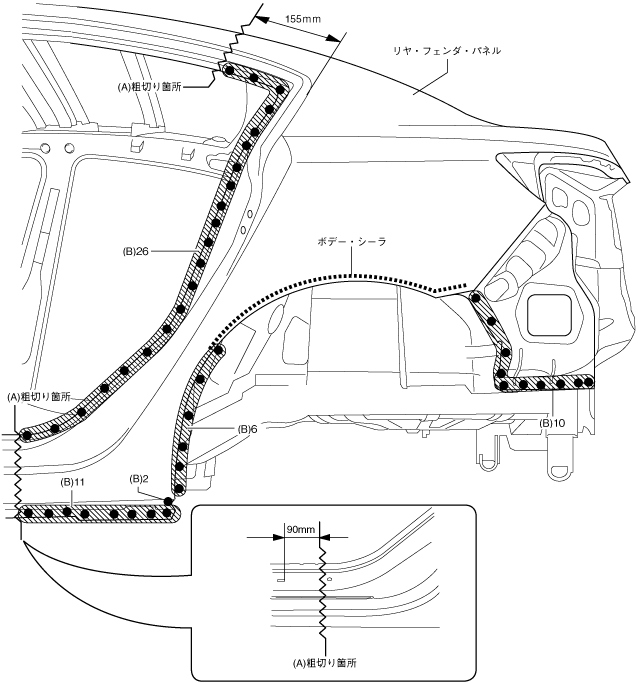 155mm
リヤ・フェンダ・パネル
(A)粗切り箇所
(B)26
ボデー・シーラ
(A)粗切り箇所
(B)6
(B)10
(B)11
(B)2
90mm
(A)粗切り箇所