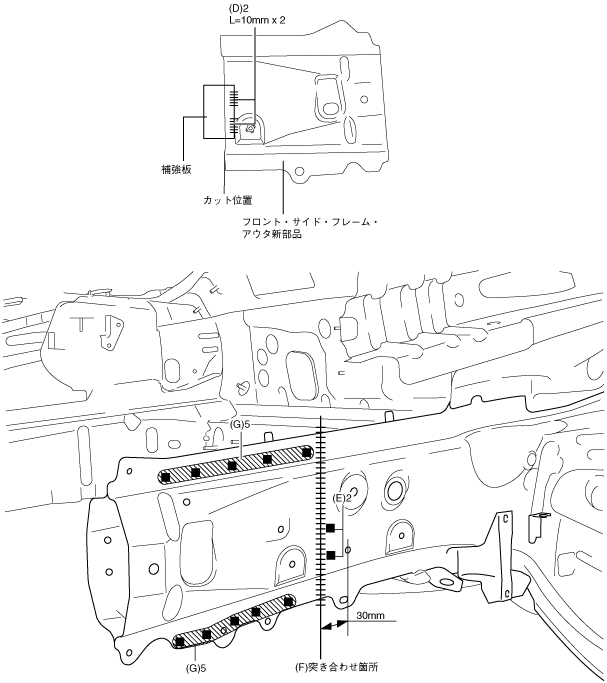 (D)2
L=10mm x 2

補強板

カット位置

フロント・サイド・フレーム・アウタ新部品

(G)5

(E)2

30mm

(G)5

(F)突き合わせ箇所