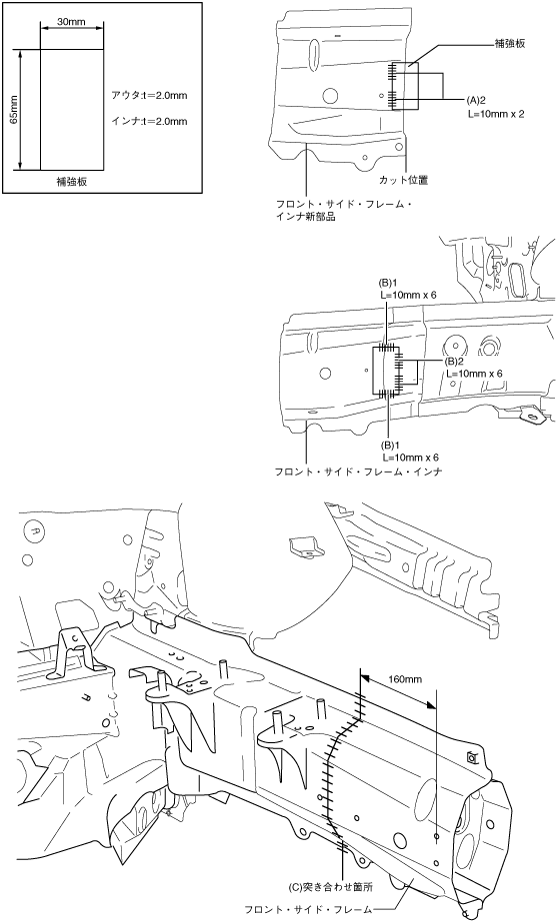 30mm

65mm

アウタ:t=2.0mm

インナ:t=2.0mm

補強板

補強板

(A)2
L=10mm x 2

カット位置

フロント・サイド・フレーム・インナ新部品

(B)1
L=10mm x 6

(B)2
L=10mm x 6

(B)1
L=10mm x 6

フロント・サイド・フレーム・インナ

160mm

(C)突き合わせ箇所

フロント・サイド・フレーム