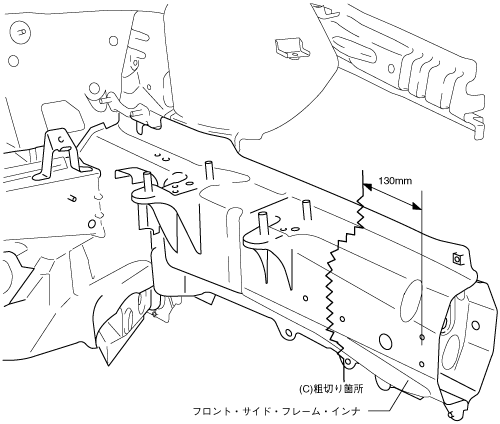 130mm

(C)粗切り箇所

フロント・サイド・フレーム・インナ