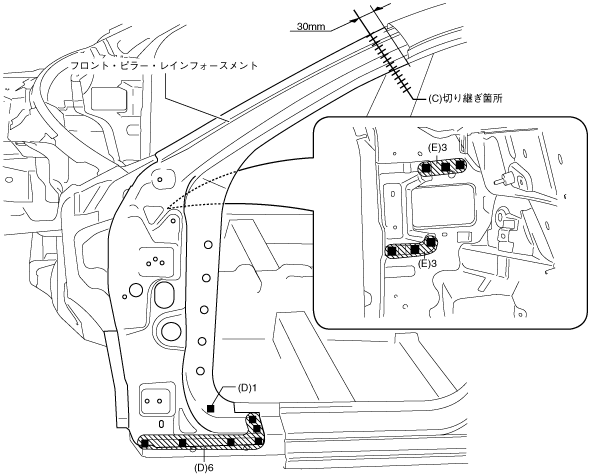 30mm

フロント・ピラー・レインフォースメント

(C)切り継ぎ箇所

(E)3

(E)3

(D)1

(D)6