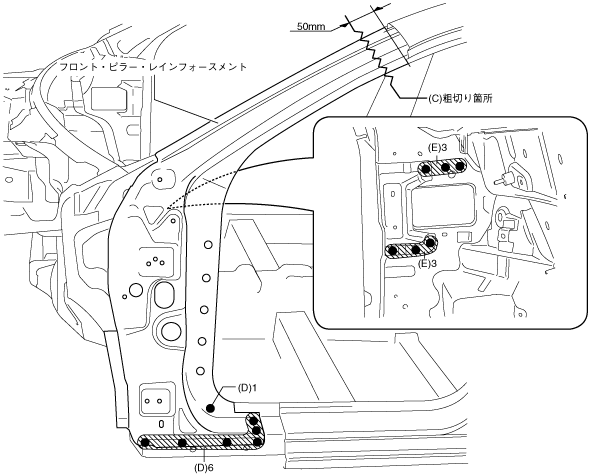 50mm

フロント・ピラー・レインフォースメント

(C)粗切り箇所

(E)3

(E)3

(D)1

(D)6