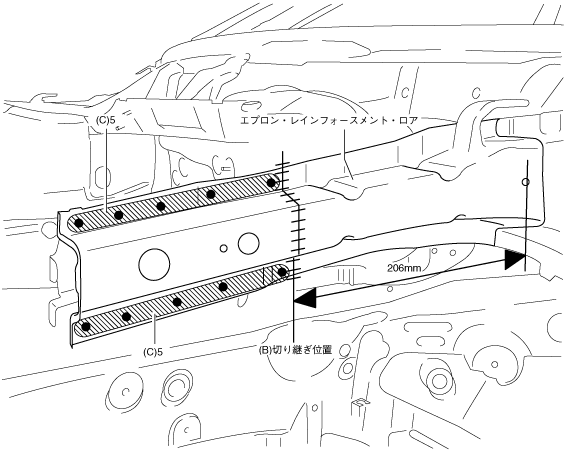 (C)5

エプロン・レインフォースメント・ロア

206mm

(C)5

(B)切り継ぎ位置