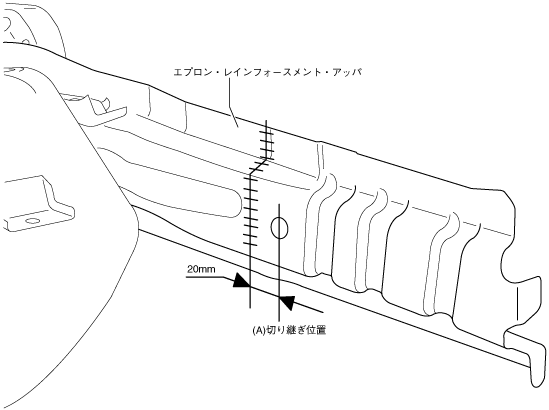 エプロン・レインフォースメント・アッパ

20mm

(A)切り継ぎ位置