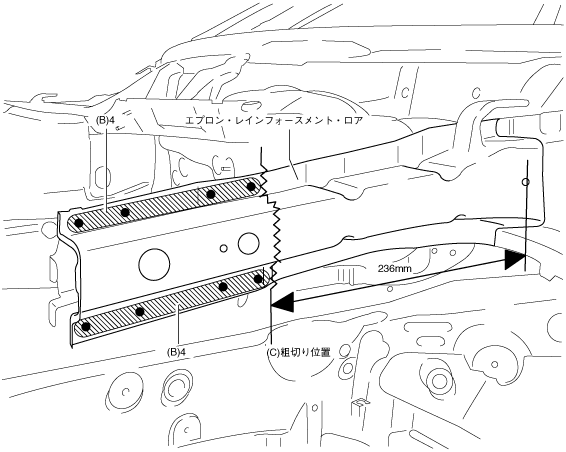 (B)4

エプロン・レインフォースメント・ロア

236mm

(B)4

(C)粗切り位置