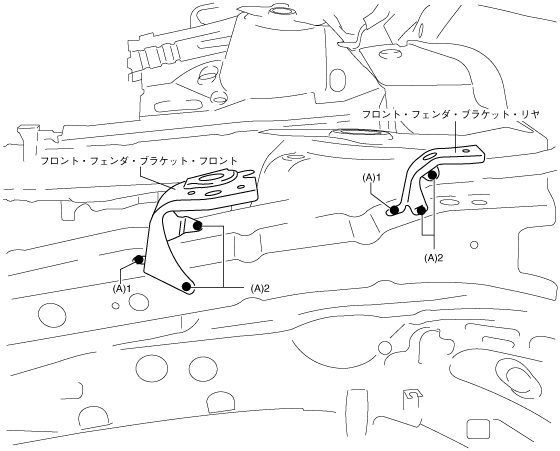 フロント・フェンダ・ブラケット・リヤ

フロント・フェンダ・ブラケット・フロント

(A)1

(A)2

(A)1

(A)2